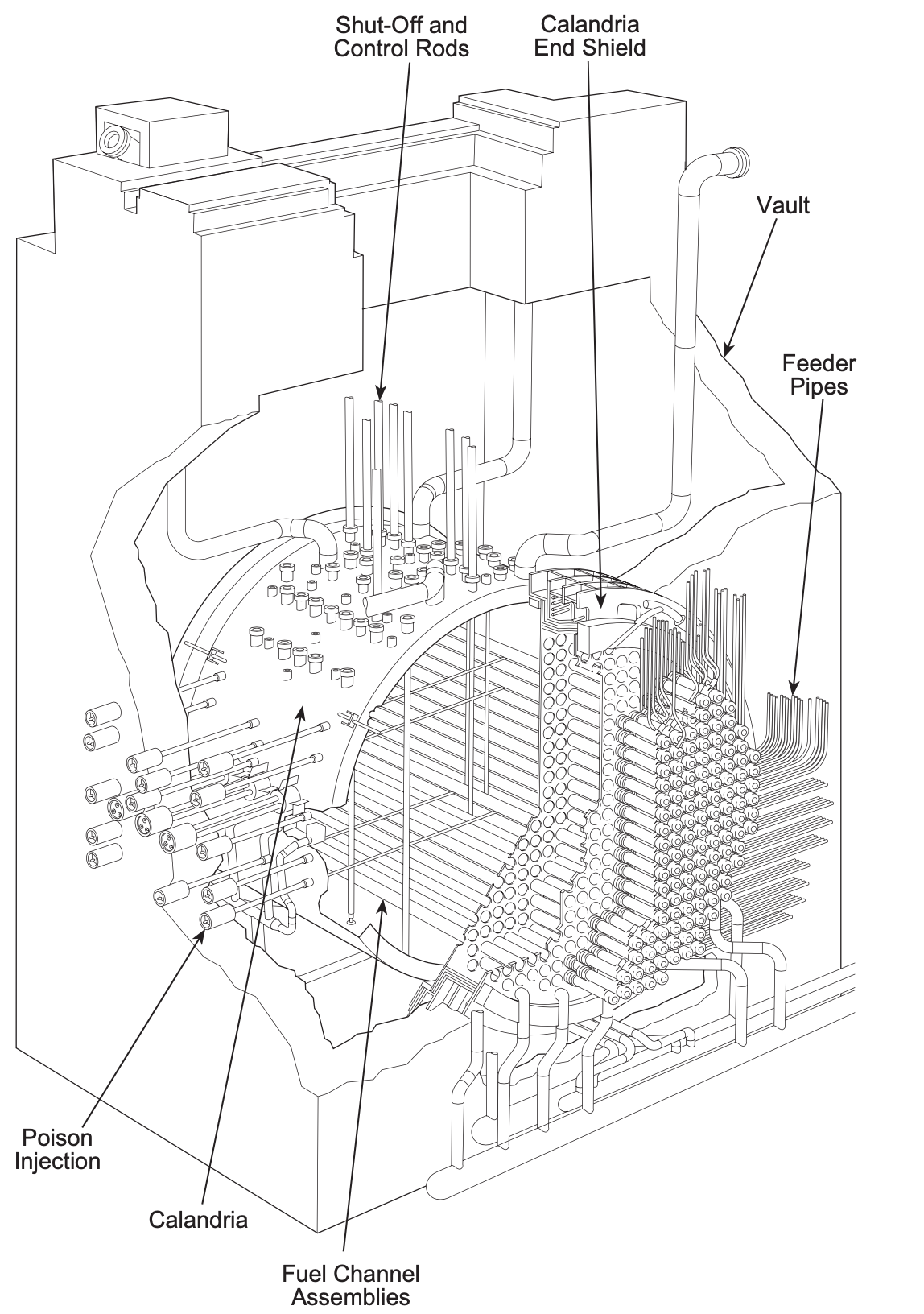 Shut-Off and Control Rods

Calandria End Shield

Vault

Feeder Pipes

Poison Injection

Calandria

Fuel Channel Assemblies